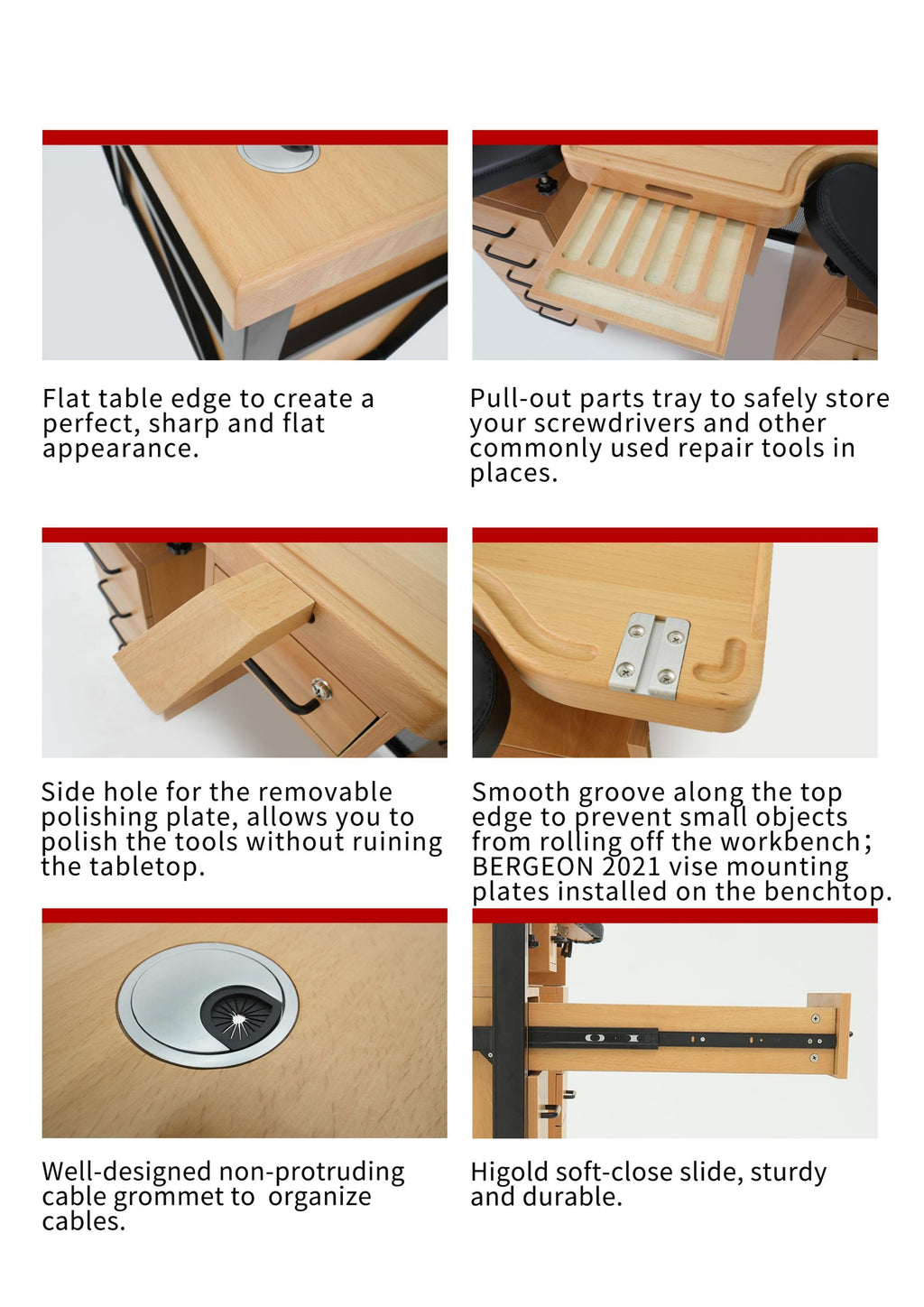 Flat table edge to create a perfect, sharp and flat appearance.

Pull-out parts tray to safely store your screwdrivers and other commonly used repair tools in places.

Side hole for the removable polishing plate, allows you to polish the tools without ruining the tabletop.

Smooth groove along the top edge to prevent small objects from rolling off the workbench; BERGEON 2021 vise mounting plates installed on the benchtop.

Well-designed non-protruding cable grommet to  organize cables.

Higold soft-close slide, sturdy and durable.